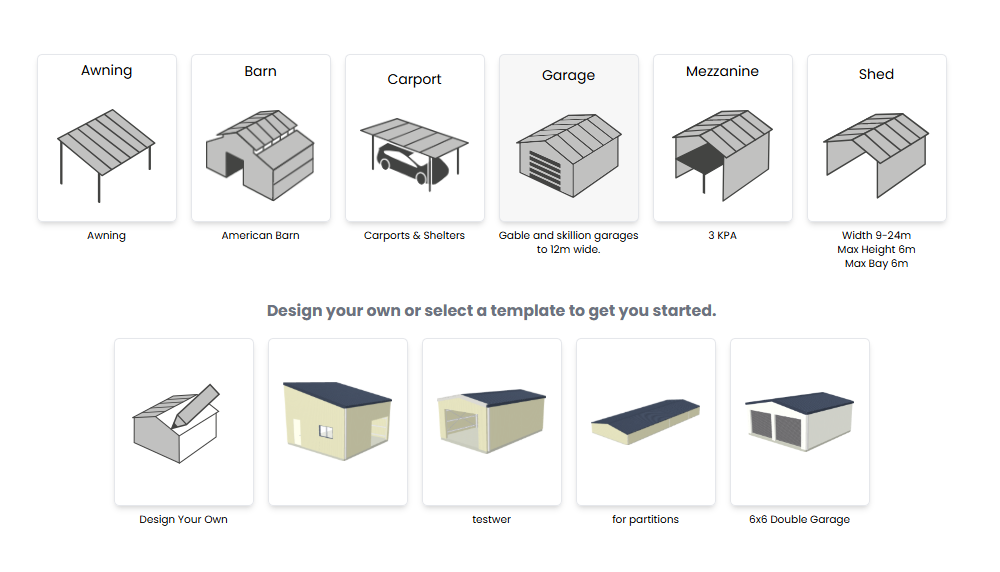 Awning

Awning

Barn

American Barn

Carport

Carports & Shelters

Garage

Gable and skillion garages to 12m wide.

Mezzanine

3 KPA

Shed

Width 9-24m
Max Height 6m
Max Bay 6m

Design your own or select a template to get you started.

Design Your Own

testwer

for partitions

6x6 Double Garage