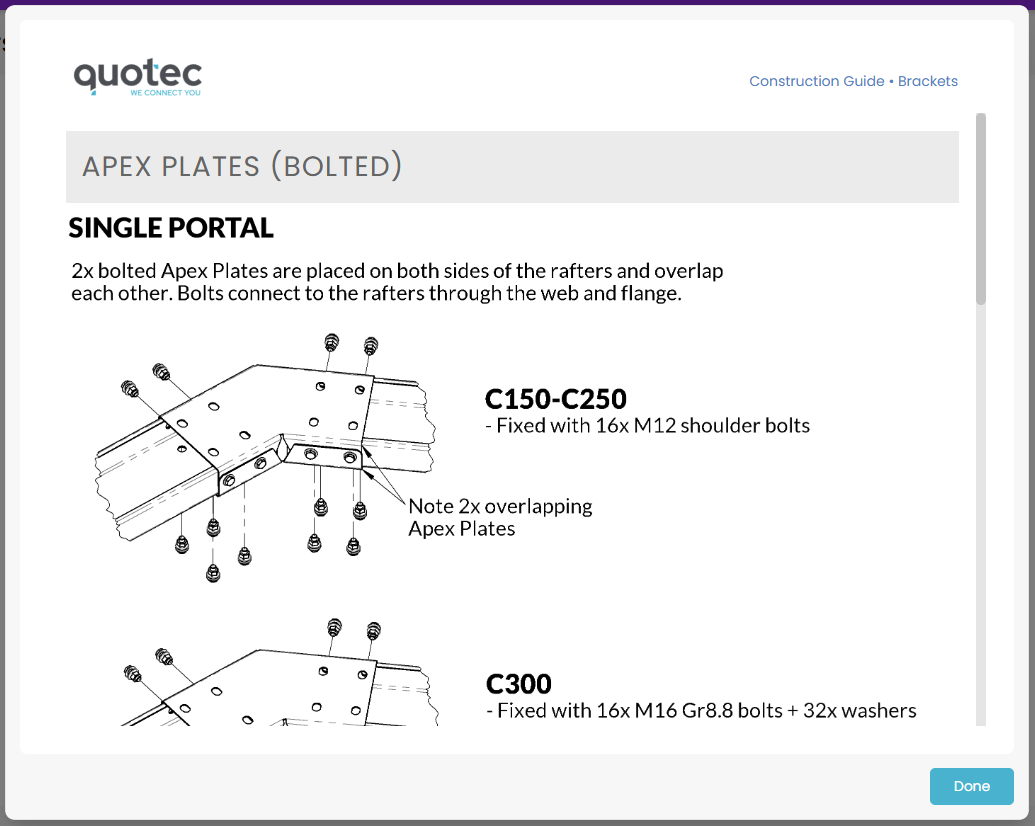 quotec
WE CONNECT YOU

Construction Guide • Brackets

APEX PLATES (BOLTED)

SINGLE PORTAL

2x bolted Apex Plates are placed on both sides of the rafters and overlap each other. Bolts connect to the rafters through the web and flange.

C150-C250
- Fixed with 16x M12 shoulder bolts

Note 2x overlapping Apex Plates

C300
- Fixed with 16x M16 Gr8.8 bolts + 32x washers

Done