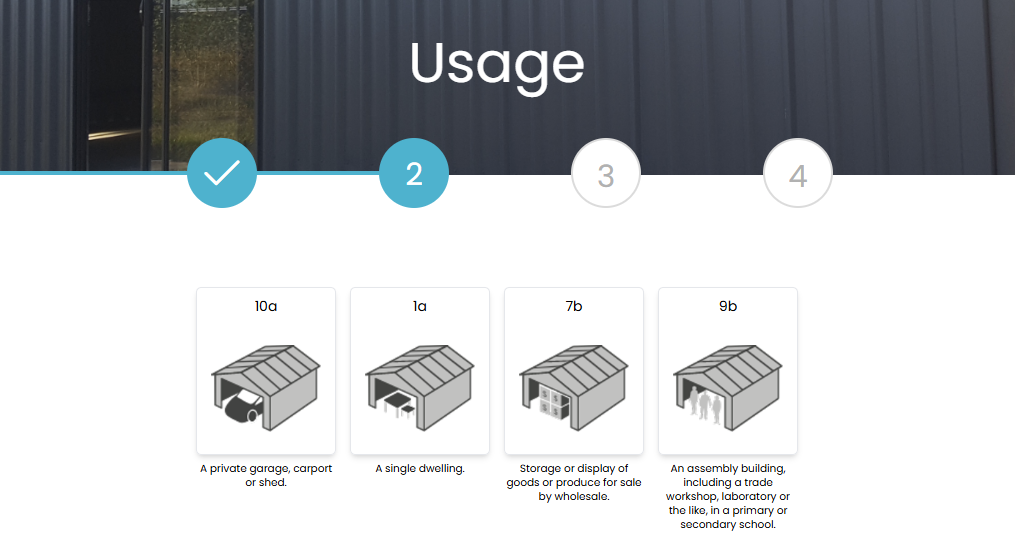 Usage

2

3

4

10a

A private garage, carport or shed.

1a

A single dwelling.

7b

Storage or display of goods or produce for sale by wholesale.

9b

An assembly building, including a trade workshop, laboratory or the like, in a primary or secondary school.